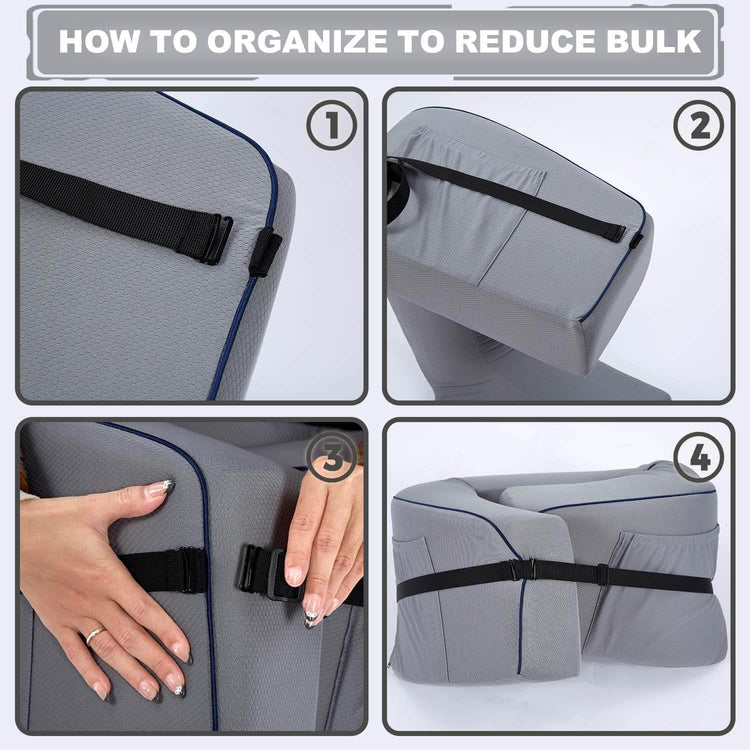 HOW TO ORGANIZE TO REDUCE BULK

1

2

3

4